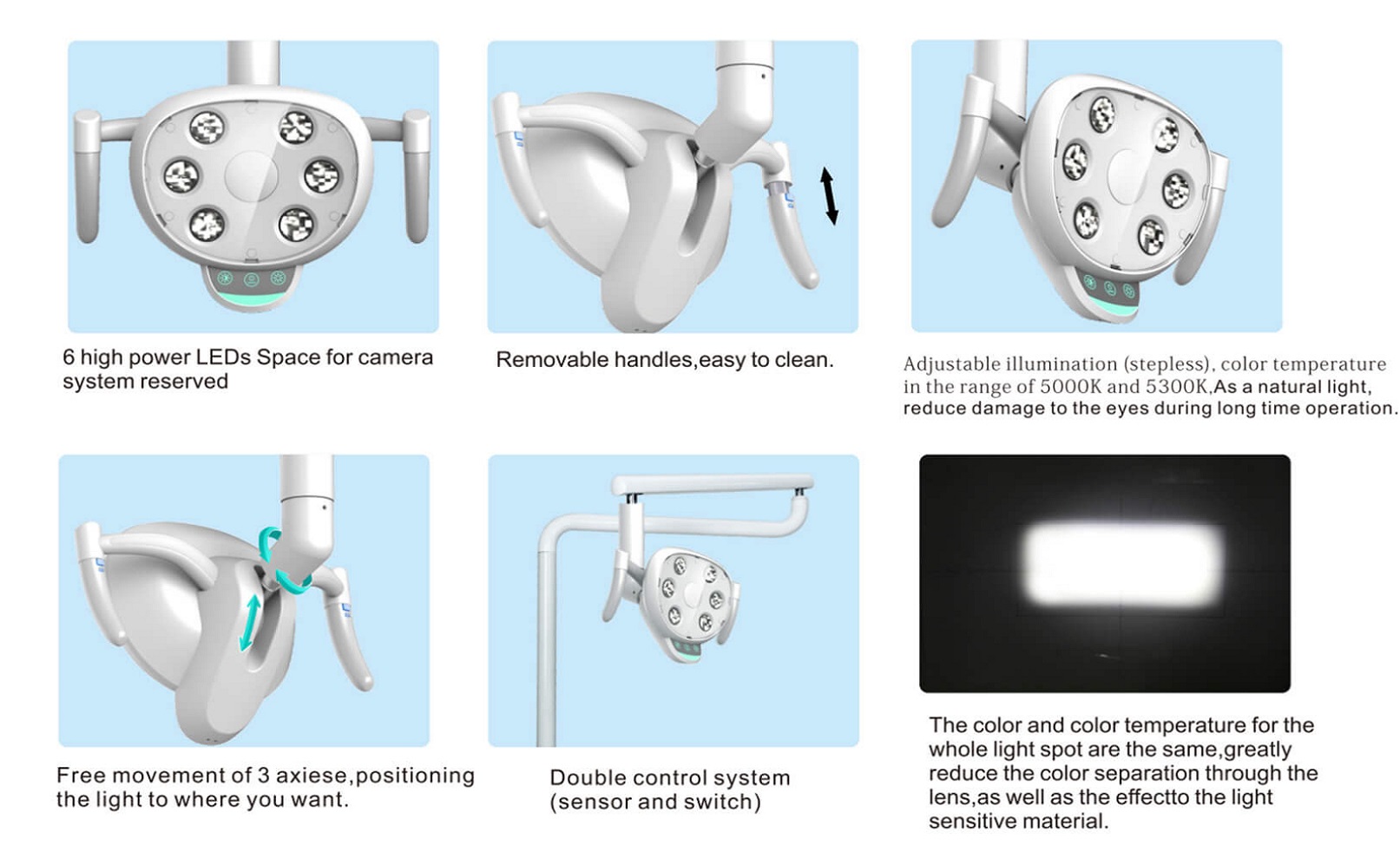 6 high power LEDs Space for camera system reserved

Removable handles,easy to clean.

Adjustable illumination (stepless), color temperature in the range of 5000K and 5300K,As a natural light, reduce damage to the eyes during long time operation.

Free movement of 3 axiese,positioning the light to where you want.

Double control system (sensor and switch)

The color and color temperature for the whole light spot are the same,greatly reduce the color separation through the lens,as well as the effectto the light sensitive material.